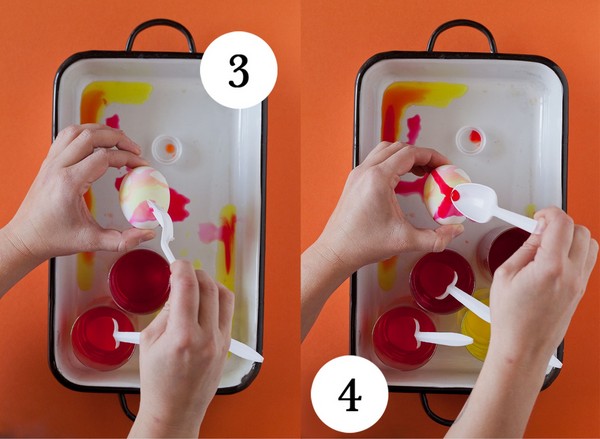 3

4